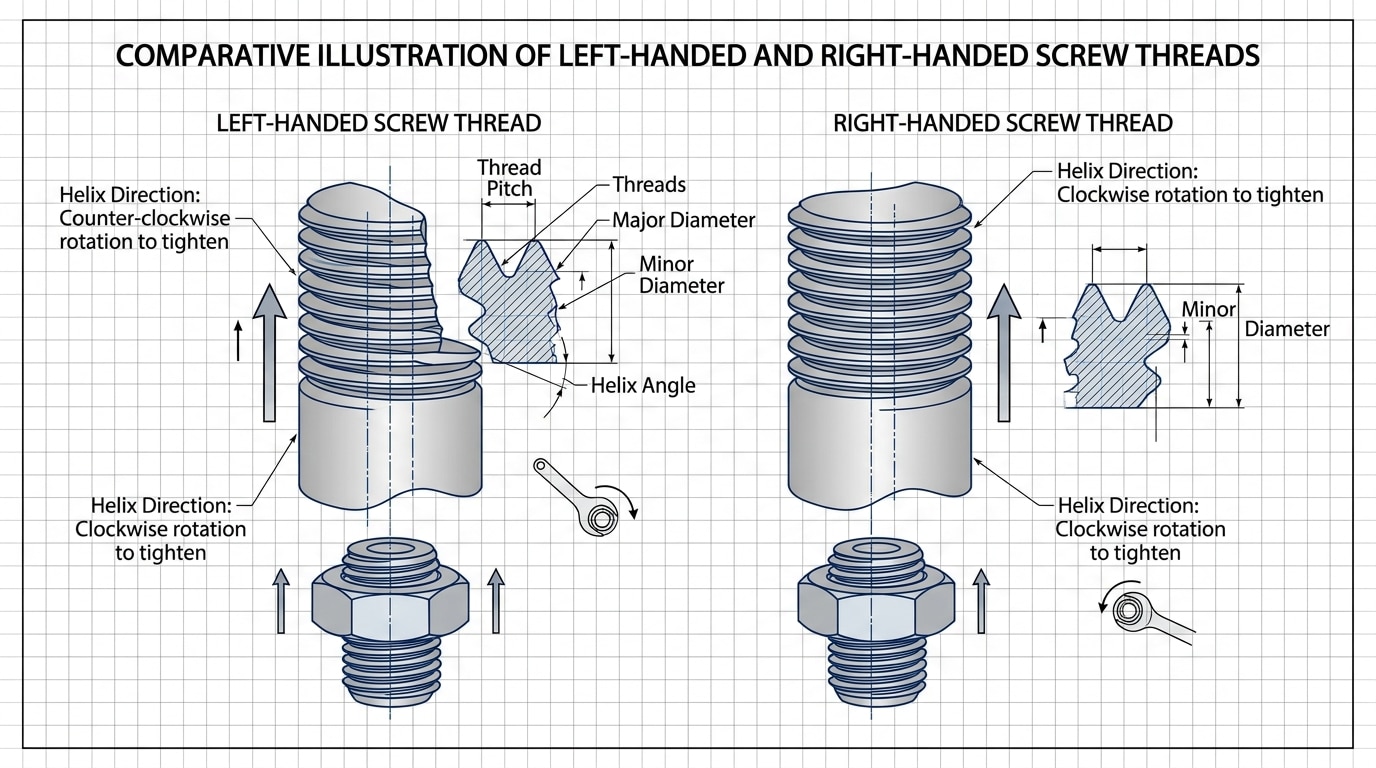 COMPARATIVE ILLUSTRATION OF LEFT-HANDED AND RIGHT-HANDED SCREW THREADS

LEFT-HANDED SCREW THREAD

Helix Direction: Counter-clockwise rotation to tighten

Thread Pitch

Threads

Major Diameter

Minor Diameter

Helix Angle

Helix Direction: Clockwise rotation to tighten

RIGHT-HANDED SCREW THREAD

Helix Direction: Clockwise rotation to tighten

Minor

Diameter

Helix Direction: Clockwise rotation to tighten